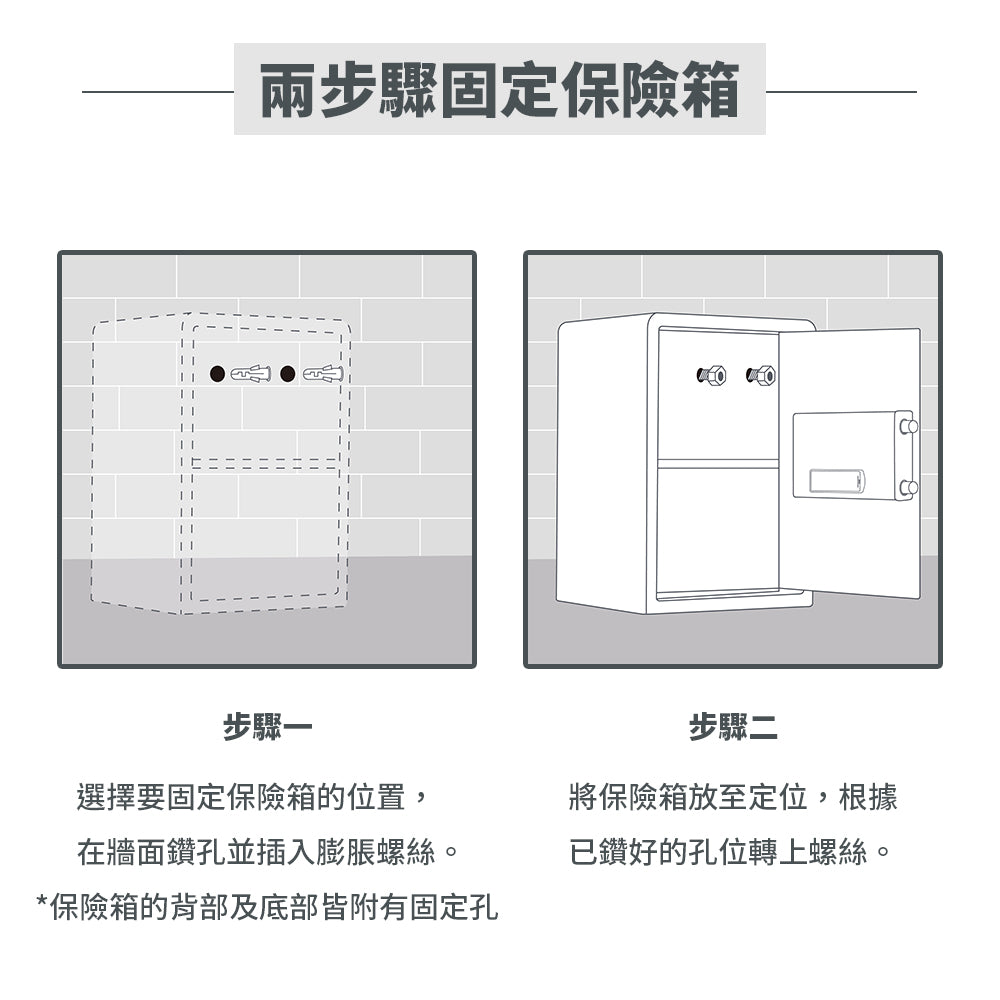 兩步驟固定保險箱

步驟一

選擇要固定保險箱的位置，
在牆面鑽孔並插入膨脹螺絲。
*保險箱的背部及底部皆附有固定孔

步驟二

將保險箱放至定位，根據
已鑽好的孔位轉上螺絲。