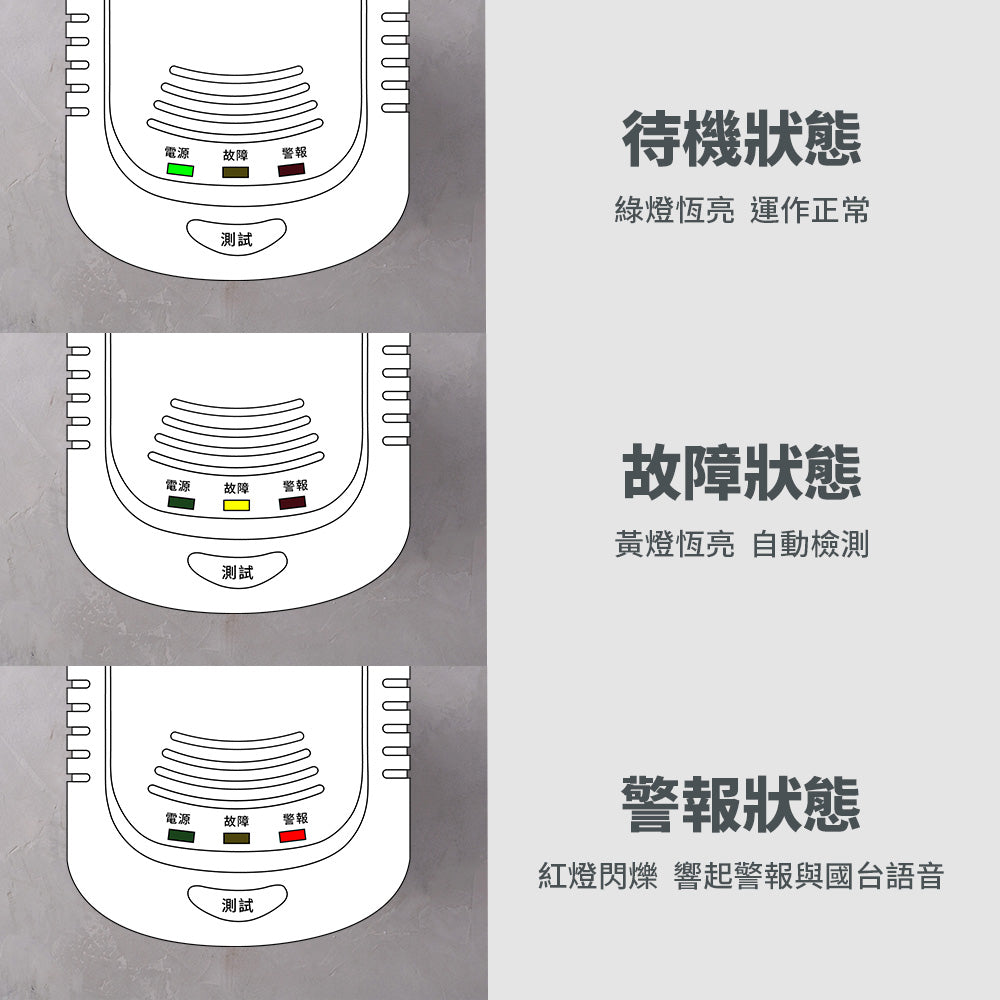 電源 故障 警報

測試

待機狀態

綠燈恆亮 運作正常

電源 故障 警報

測試

故障狀態

黃燈恆亮 自動檢測

電源 故障 警報

測試

警報狀態

紅燈閃爍 響起警報與國台語音