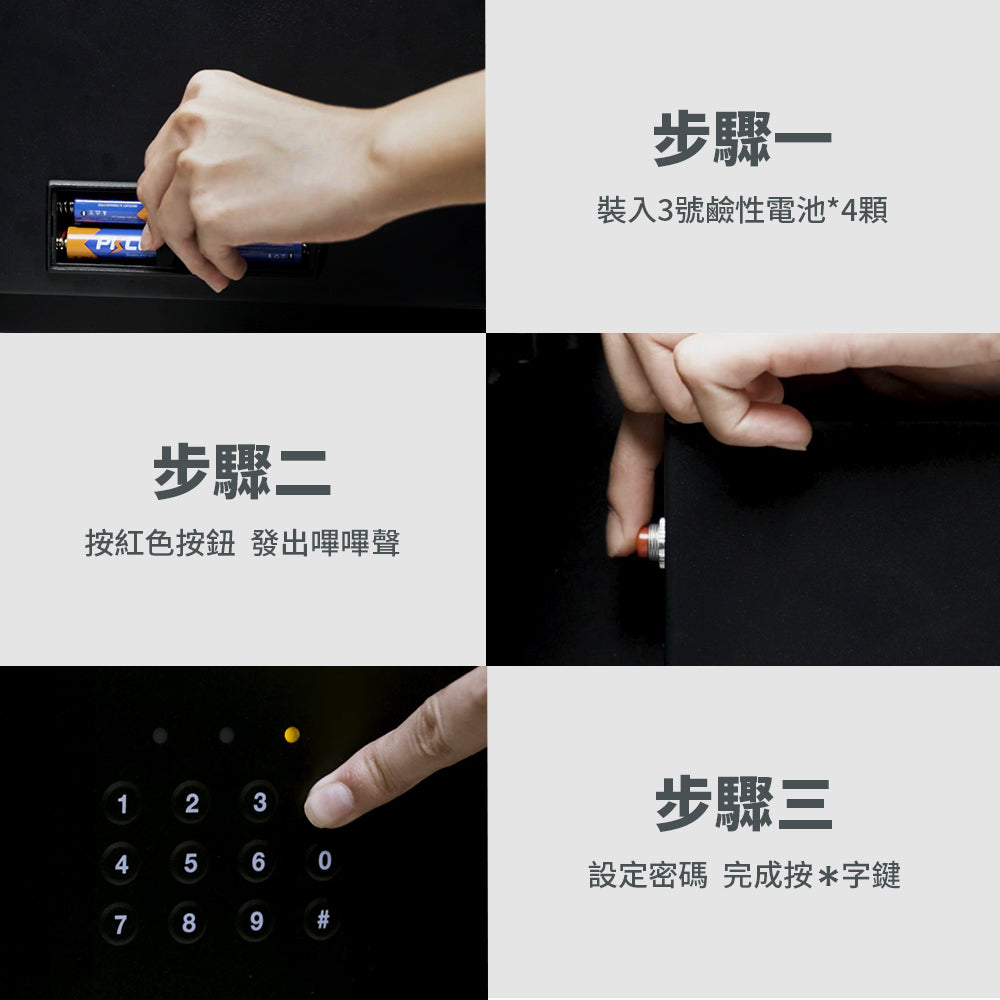 步驟一

裝入3號鹼性電池*4顆

步驟二

按紅色按鈕 發出嗶嗶聲

1 2 3
4 5 6 0
7 8 9 #

步驟三

設定密碼 完成按＊字鍵