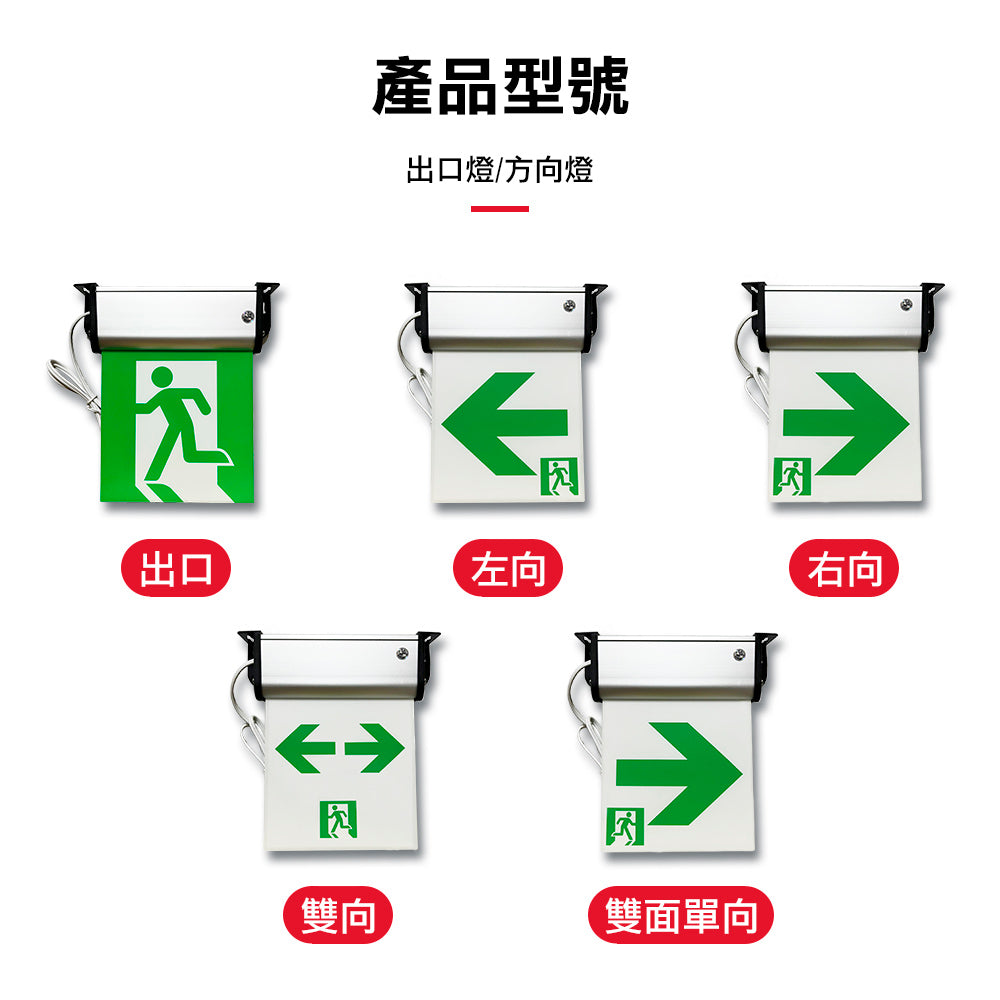 產品型號

出口燈/方向燈

出口

左向

右向

雙向

雙面單向