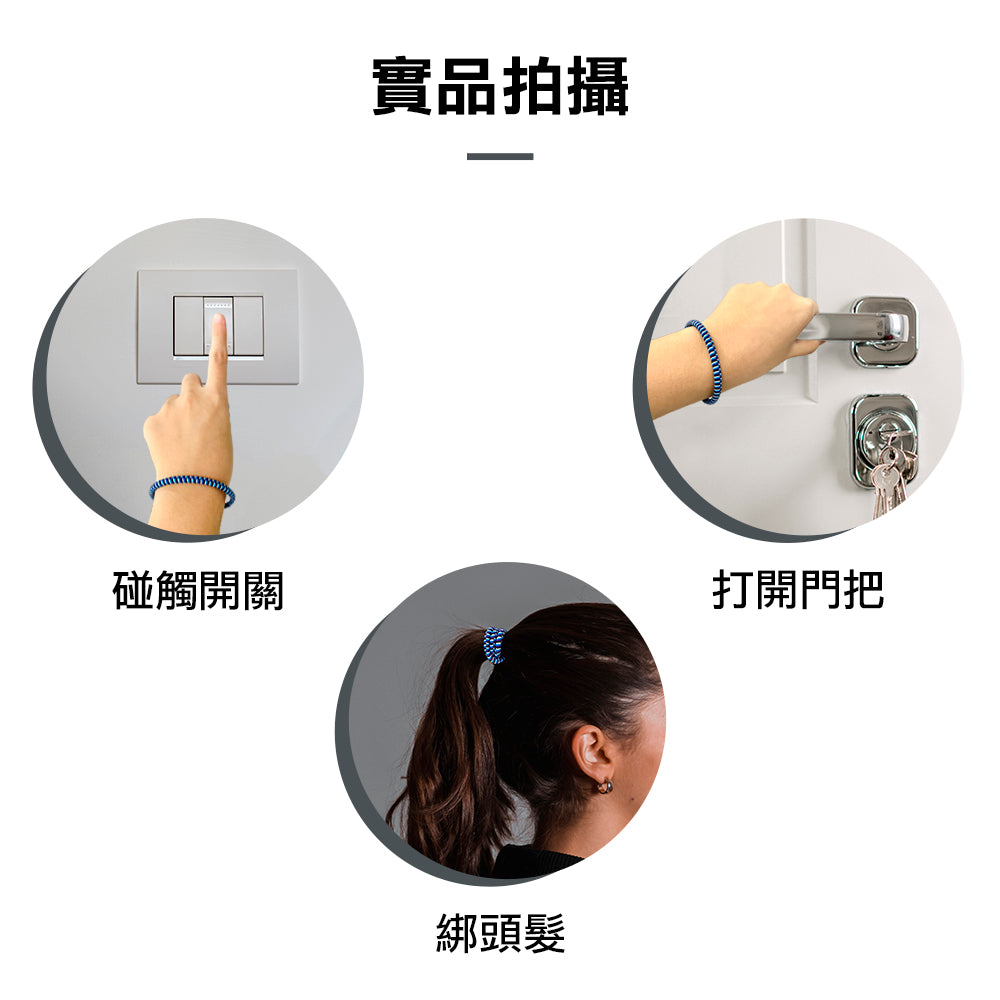 實品拍攝

碰觸開關

打開門把

綁頭髮