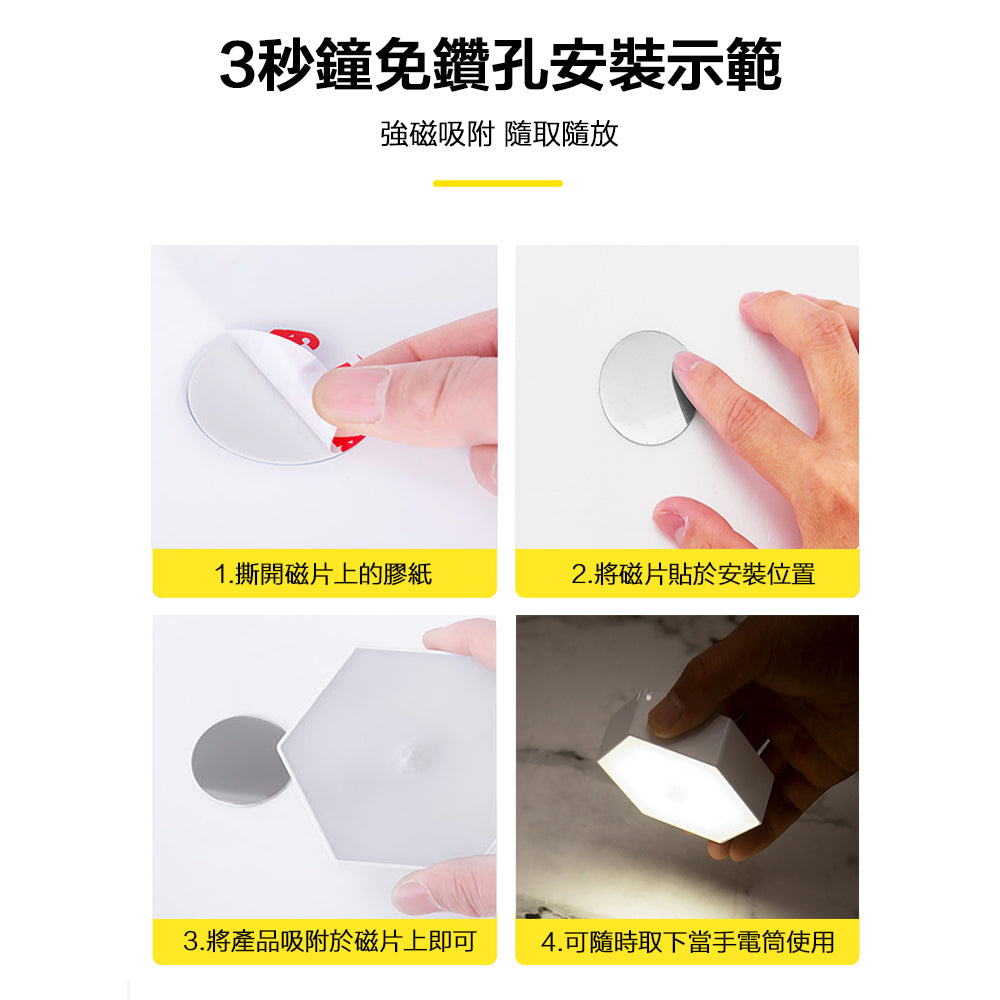 3秒鐘免鑽孔安裝示範

強磁吸附 隨取隨放

1.撕開磁片上的膠紙

2.將磁片貼於安裝位置

3.將產品吸附於磁片上即可

4.可隨時取下當手電筒使用